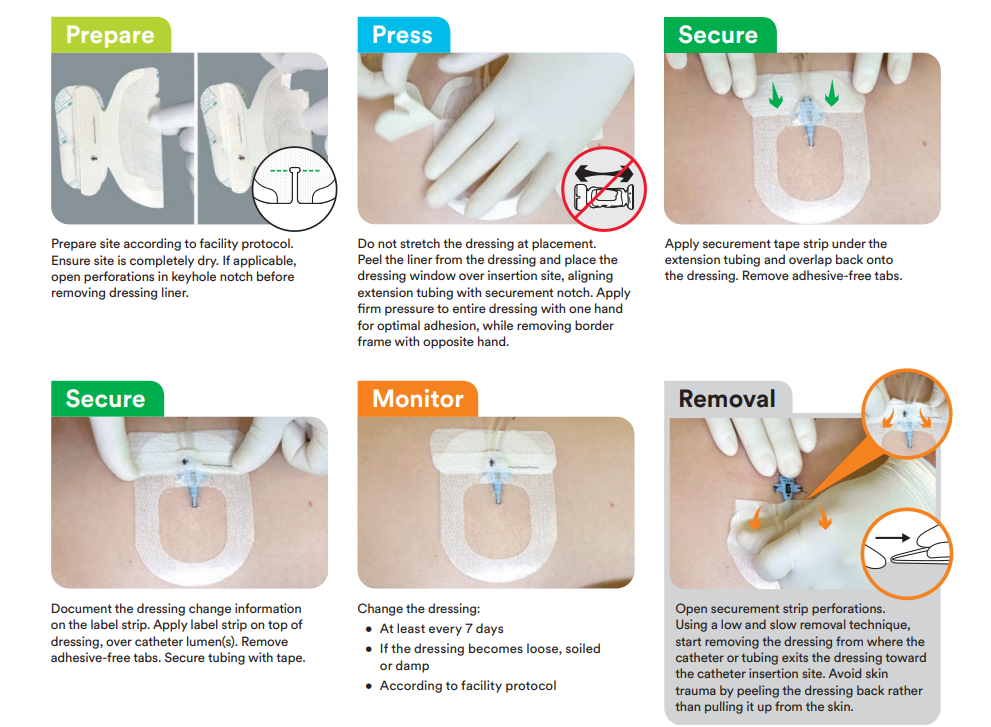 Prepare

Prepare site according to facility protocol. Ensure site is completely dry. If applicable, open perforations in keyhole notch before removing dressing liner.

Press

Do not stretch the dressing at placement. Peel the liner from the dressing and place the dressing window over insertion site, aligning extension tubing with securement notch. Apply firm pressure to entire dressing with one hand for optimal adhesion, while removing border frame with opposite hand.

Secure

Apply securement tape strip under the extension tubing and overlap back onto the dressing. Remove adhesive-free tabs.

Secure

Document the dressing change information on the label strip. Apply label strip on top of dressing, over catheter lumen(s). Remove adhesive-free tabs. Secure tubing with tape.

Monitor

Change the dressing:
• At least every 7 days
• If the dressing becomes loose, soiled or damp
• According to facility protocol

Removal

Open securement strip perforations. Using a low and slow removal technique, start removing the dressing from where the catheter or tubing exits the dressing toward the catheter insertion site. Avoid skin trauma by peeling the dressing back rather than pulling it up from the skin.